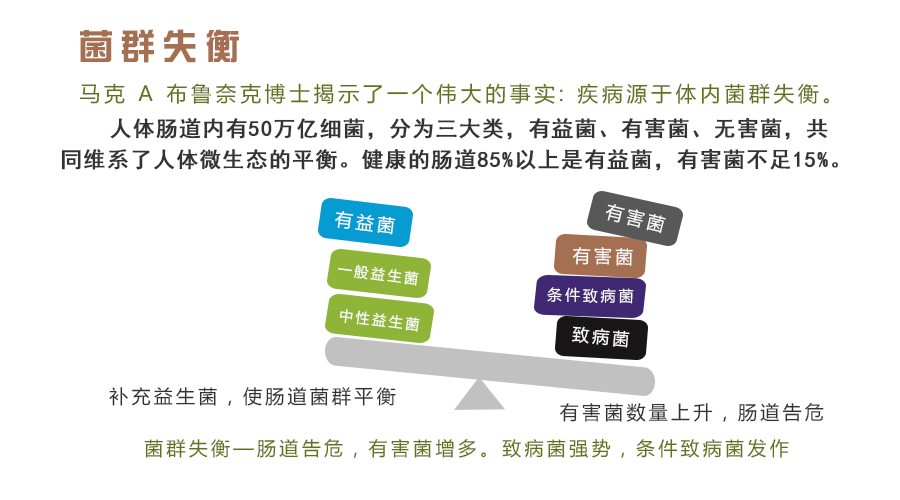 菌群失衡

马克 A 布鲁奈克博士揭示了一个伟大的事实：疾病源于体内菌群失衡。

人体肠道内有50万亿细菌，分为三大类，有益菌、有害菌、无害菌，共同维系了人体微生态的平衡。健康的肠道85%以上是有益菌，有害菌不足15%。

有益菌

一般益生菌

中性益生菌

有害菌

有害菌

条件致病菌

致病菌

补充益生菌，使肠道菌群平衡

有害菌数量上升，肠道告危

菌群失衡—肠道告危，有害菌增多。致病菌强势，条件致病菌发作