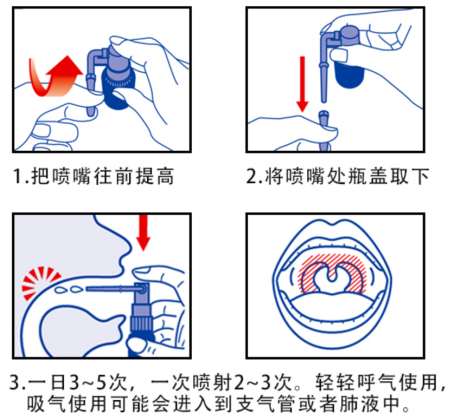 1.把喷嘴往前提高

2.将喷嘴处瓶盖取下

3.一日3~5次，一次喷射2~3次。轻轻呼气使用，吸气使用可能会进入到支气管或者肺液中。